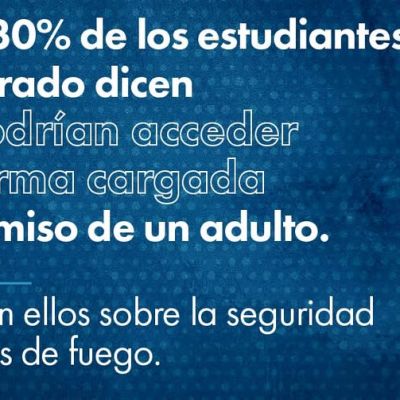 30% de los estudiantes
rado dicen
odrían acceder
rma cargada
miso de un adulto.

n ellos sobre la seguridad
s de fuego.